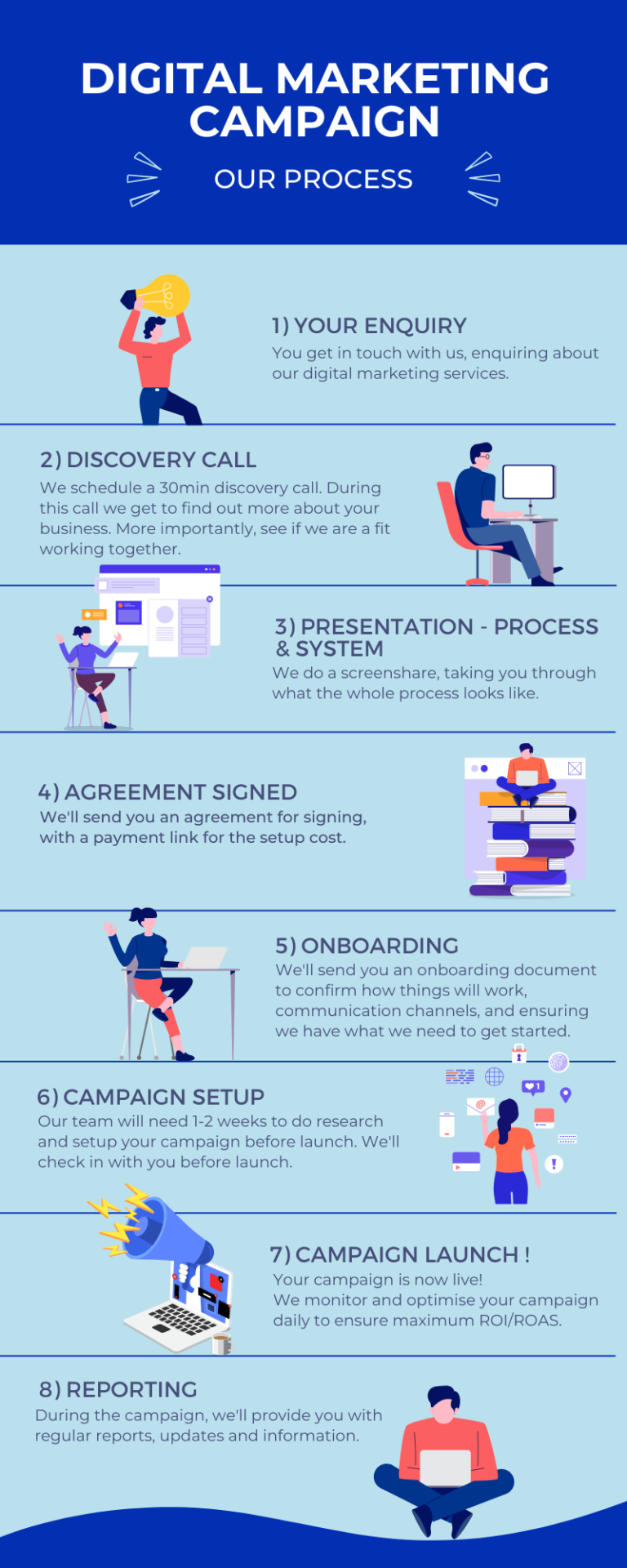 DIGITAL MARKETING CAMPAIGN

OUR PROCESS

1) YOUR ENQUIRY
You get in touch with us, enquiring about our digital marketing services.

2) DISCOVERY CALL
We schedule a 30min discovery call. During this call we get to find out more about your business. More importantly, see if we are a fit working together.

3) PRESENTATION - PROCESS & SYSTEM
We do a screenshare, taking you through what the whole process looks like.

4) AGREEMENT SIGNED
We'll send you an agreement for signing, with a payment link for the setup cost.

5) ONBOARDING
We'll send you an onboarding document to confirm how things will work, communication channels, and ensuring we have what we need to get started.

6) CAMPAIGN SETUP
Our team will need 1-2 weeks to do research and setup your campaign before launch. We'll check in with you before launch.

7) CAMPAIGN LAUNCH !
Your campaign is now live!
We monitor and optimise your campaign daily to ensure maximum ROI/ROAS.

8) REPORTING
During the campaign, we'll provide you with regular reports, updates and information.